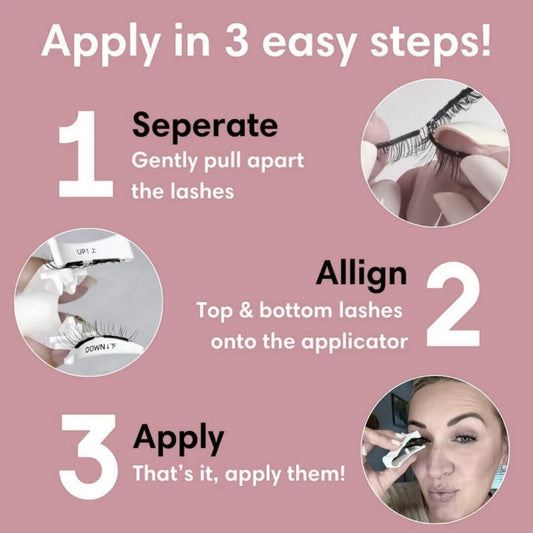 Apply in 3 easy steps!

1 Seperate
Gently pull apart the lashes

UP↑上

DOWN↓下

Allign 2
Top & bottom lashes onto the applicator

3 Apply
That's it, apply them!